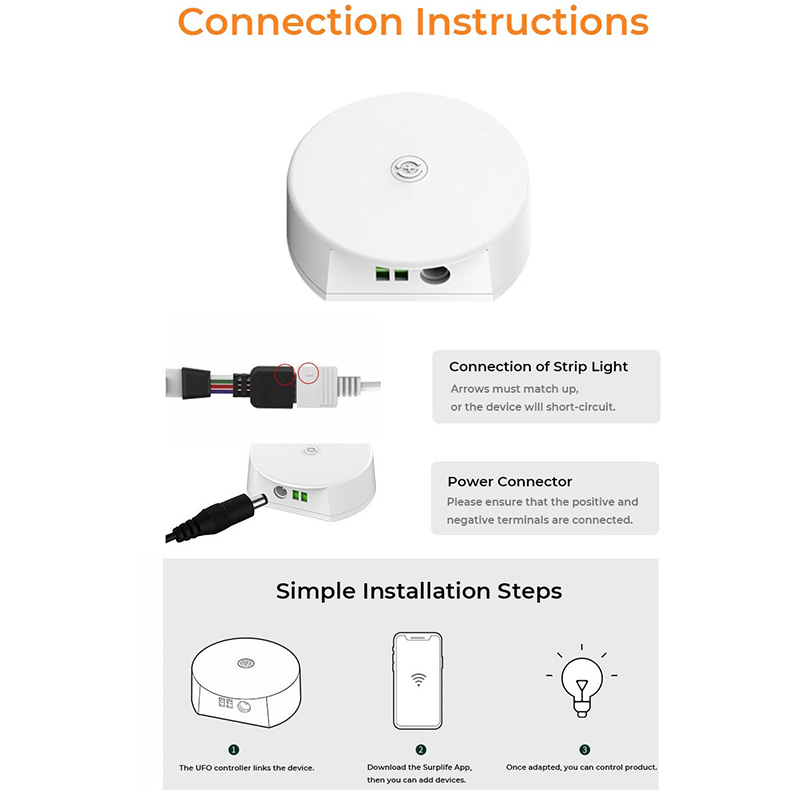 Connection Instructions

Connection of Strip Light
Arrows must match up, or the device will short-circuit.

Power Connector
Please ensure that the positive and negative terminals are connected.

Simple Installation Steps

1
The UFO controller links the device.

2
Download the Surplife App, then you can add devices.

3
Once adapted, you can control product.